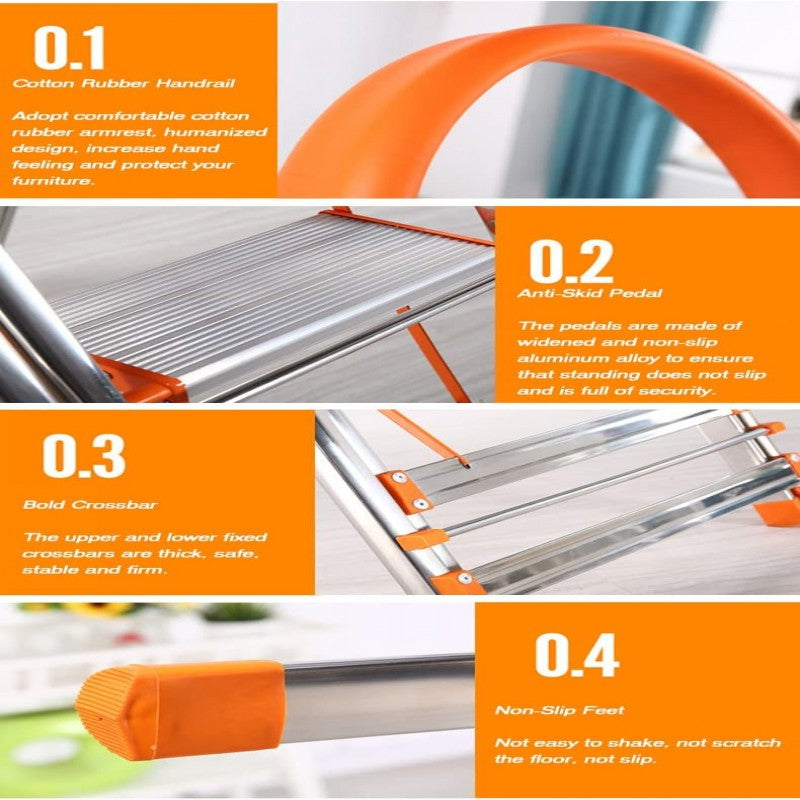 0.1

Cotton Rubber Handrail

Adopt comfortable cotton rubber armrest, humanized design, increase hand feeling and protect your furniture.

0.2

Anti-Skid Pedal

The pedals are made of widened and non-slip aluminum alloy to ensure that standing does not slip and is full of security.

0.3

Bold Crossbar

The upper and lower fixed crossbars are thick, safe, stable and firm.

0.4

Non-Slip Feet

Not easy to shake, not scratch the floor, not slip.