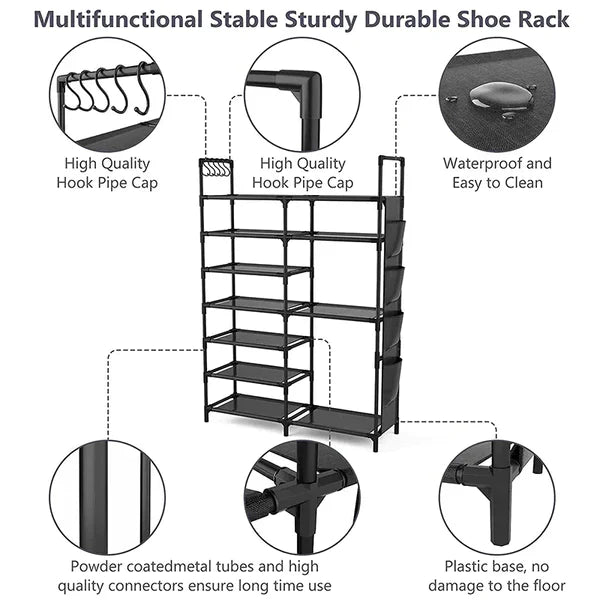 Multifunctional Stable Sturdy Durable Shoe Rack

High Quality Hook Pipe Cap

High Quality Hook Pipe Cap

Waterproof and Easy to Clean

Powder coatedmetal tubes and high quality connectors ensure long time use

Plastic base, no damage to the floor